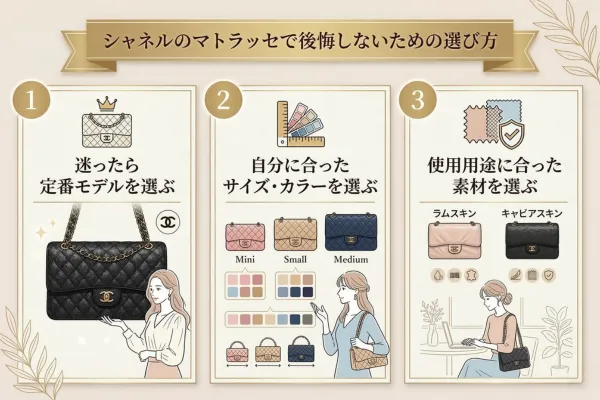 シャネルのマトラッセで後悔しないための選び方

1
迷ったら
定番モデルを選ぶ

2
自分に合った
サイズ・カラーを選ぶ

Mini
Small
Medium

3
使用用途に合った
素材を選ぶ

ラムスキン
キャビアスキン