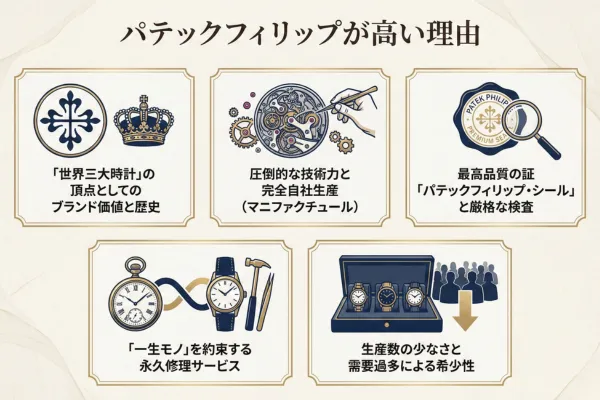 パテックフィリップが高い理由

「世界三大時計」の頂点としてのブランド価値と歴史

圧倒的な技術力と完全自社生産（マニファクチュール）

PATEK PHILIP
PREMIUM SEA

最高品質の証「パテックフィリップ・シール」と厳格な検査

「一生モノ」を約束する永久修理サービス

生産数の少なさと需要過多による希少性